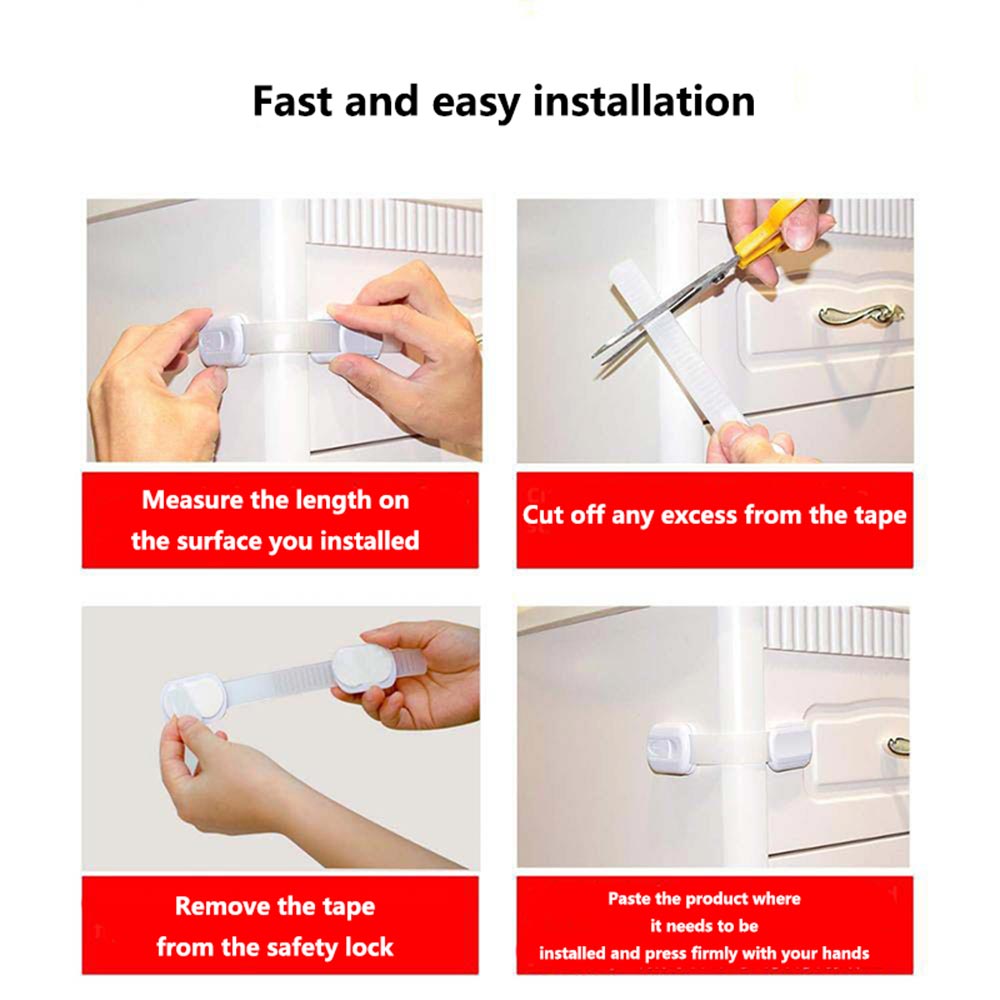 Fast and easy installation

Measure the length on the surface you installed

Cut off any excess from the tape

Remove the tape from the safety lock

Paste the product where it needs to be installed and press firmly with your hands